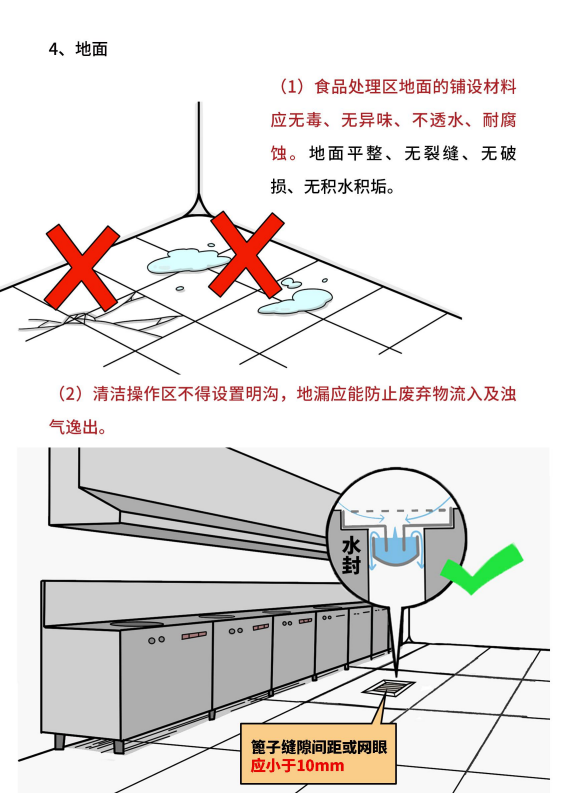 4、地面

（1）食品处理区地面的铺设材料应无毒、无异味、不透水、耐腐蚀。地面平整、无裂缝、无破损、无积水积垢。

（2）清洁操作区不得设置明沟，地漏应能防止废弃物流入及浊气逸出。

水封

篦子缝隙间距或网眼应小于10mm